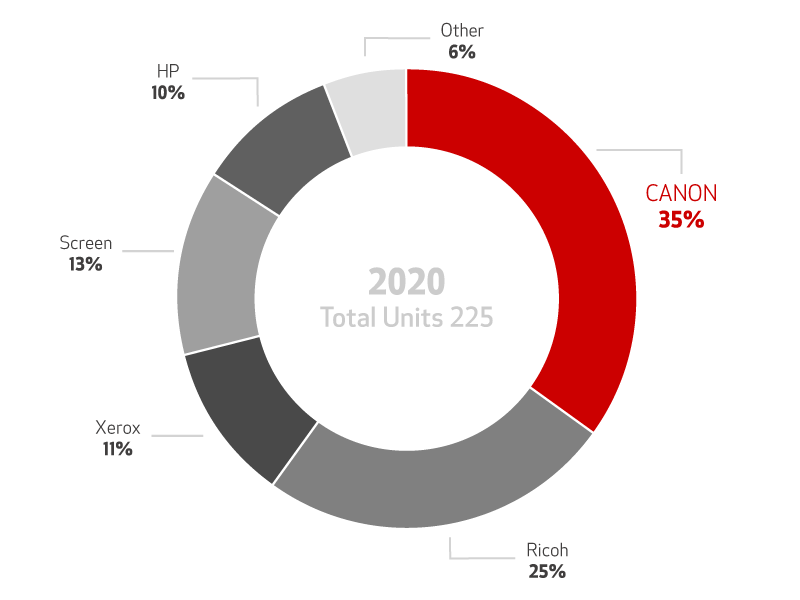 Other
6%

HP
10%

CANON
35%

Screen
13%

2020
Total Units 225

Xerox
11%

Ricoh
25%